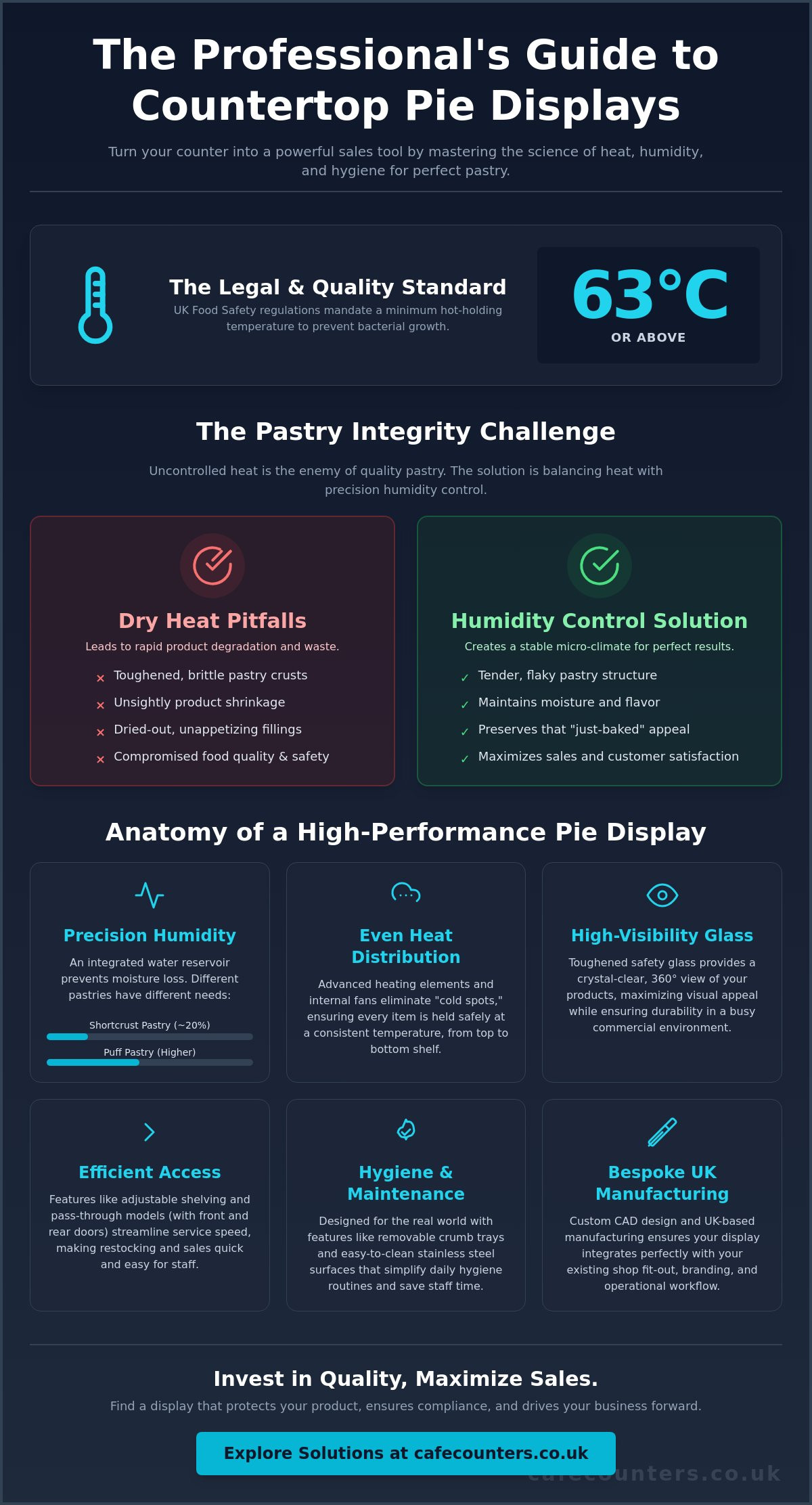 The Professional's Guide to Countertop Pie Displays

Turn your counter into a powerful sales tool by mastering the science of heat, humidity, and hygiene for perfect pastry.

The Legal & Quality Standard

UK Food Safety regulations mandate a minimum hot-holding temperature to prevent bacterial growth.

63°C
OR ABOVE

The Pastry Integrity Challenge

Uncontrolled heat is the enemy of quality pastry. The solution is balancing heat with precision humidity control.

Dry Heat Pitfalls

Leads to rapid product degradation and waste.

× Toughened, brittle pastry crusts
× Unsightly product shrinkage
× Dried-out, unappetizing fillings
× Compromised food quality & safety

Humidity Control Solution

Creates a stable micro-climate for perfect results.

✓ Tender, flaky pastry structure
✓ Maintains moisture and flavor
✓ Preserves that "just-baked" appeal
✓ Maximizes sales and customer satisfaction

Anatomy of a High-Performance Pie Display

Precision Humidity

An integrated water reservoir prevents moisture loss. Different pastries have different needs:

Shortcrust Pastry (~20%)

Puff Pastry (Higher)

Even Heat Distribution

Advanced heating elements and internal fans eliminate "cold spots," ensuring every item is held safely at a consistent temperature, from top to bottom shelf.

High-Visibility Glass

Toughened safety glass provides a crystal-clear, 360° view of your products, maximizing visual appeal while ensuring durability in a busy commercial environment.

Efficient Access

Features like adjustable shelving and pass-through models (with front and rear doors) streamline service speed, making restocking and sales quick and easy for staff.

Hygiene & Maintenance

Designed for the real world with features like removable crumb trays and easy-to-clean stainless steel surfaces that simplify daily hygiene routines and save staff time.

Bespoke UK Manufacturing

Custom CAD design and UK-based manufacturing ensures your display integrates perfectly with your existing shop fit-out, branding, and operational workflow.

Invest in Quality, Maximize Sales.

Find a display that protects your product, ensures compliance, and drives your business forward.

Explore Solutions at cafecounters.co.uk

cafecounters.co.uk