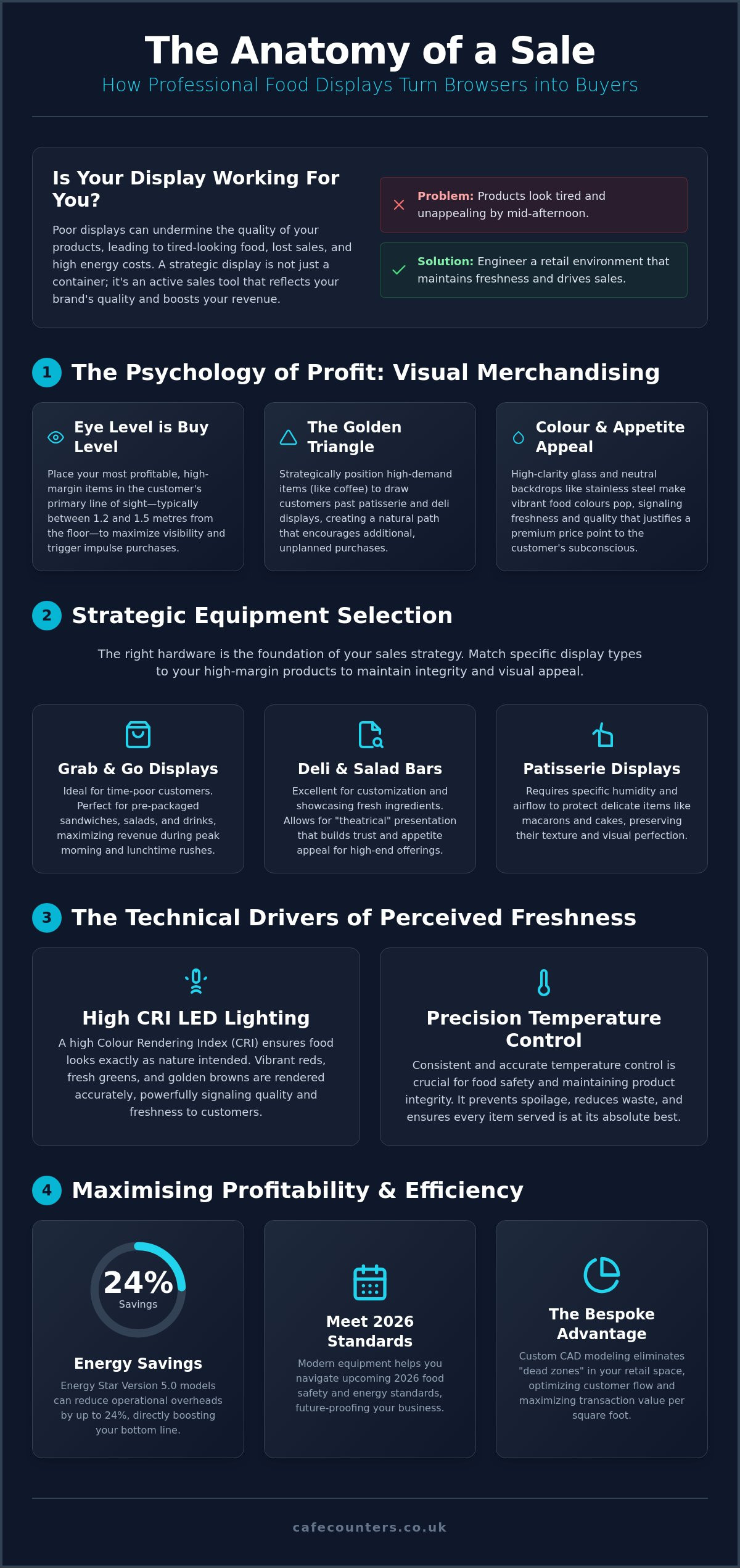 The Anatomy of a Sale

How Professional Food Displays Turn Browsers into Buyers

Is Your Display Working For You?

Poor displays can undermine the quality of your products, leading to tired-looking food, lost sales, and high energy costs. A strategic display is not just a container; it's an active sales tool that reflects your brand's quality and boosts your revenue.

Problem: Products look tired and unappealing by mid-afternoon.

Solution: Engineer a retail environment that maintains freshness and drives sales.

1 The Psychology of Profit: Visual Merchandising

Eye Level is Buy Level

Place your most profitable, high-margin items in the customer's primary line of sight—typically between 1.2 and 1.5 metres from the floor—to maximize visibility and trigger impulse purchases.

The Golden Triangle

Strategically position high-demand items (like coffee) to draw customers past patisserie and deli displays, creating a natural path that encourages additional, unplanned purchases.

Colour & Appetite Appeal

High-clarity glass and neutral backdrops like stainless steel make vibrant food colours pop, signaling freshness and quality that justifies a premium price point to the customer's subconscious.

2 Strategic Equipment Selection

The right hardware is the foundation of your sales strategy. Match specific display types to your high-margin products to maintain integrity and visual appeal.

Grab & Go Displays

Ideal for time-poor customers. Perfect for pre-packaged sandwiches, salads, and drinks, maximizing revenue during peak morning and lunchtime rushes.

Deli & Salad Bars

Excellent for customization and showcasing fresh ingredients. Allows for "theatrical" presentation that builds trust and appetite appeal for high-end offerings.

Patisserie Displays

Requires specific humidity and airflow to protect delicate items like macarons and cakes, preserving their texture and visual perfection.

3 The Technical Drivers of Perceived Freshness

High CRI LED Lighting

A high Colour Rendering Index (CRI) ensures food looks exactly as nature intended. Vibrant reds, fresh greens, and golden browns are rendered accurately, powerfully signaling quality and freshness to customers.

Precision Temperature Control

Consistent and accurate temperature control is crucial for food safety and maintaining product integrity. It prevents spoilage, reduces waste, and ensures every item served is at its absolute best.

4 Maximising Profitability & Efficiency

24%
Savings

Energy Savings

Energy Star Version 5.0 models can reduce operational overheads by up to 24%, directly boosting your bottom line.

Meet 2026 Standards

Modern equipment helps you navigate upcoming 2026 food safety and energy standards, future-proofing your business.

The Bespoke Advantage

Custom CAD modeling eliminates "dead zones" in your retail space, optimizing customer flow and maximizing transaction value per square foot.

cafecounters.co.uk