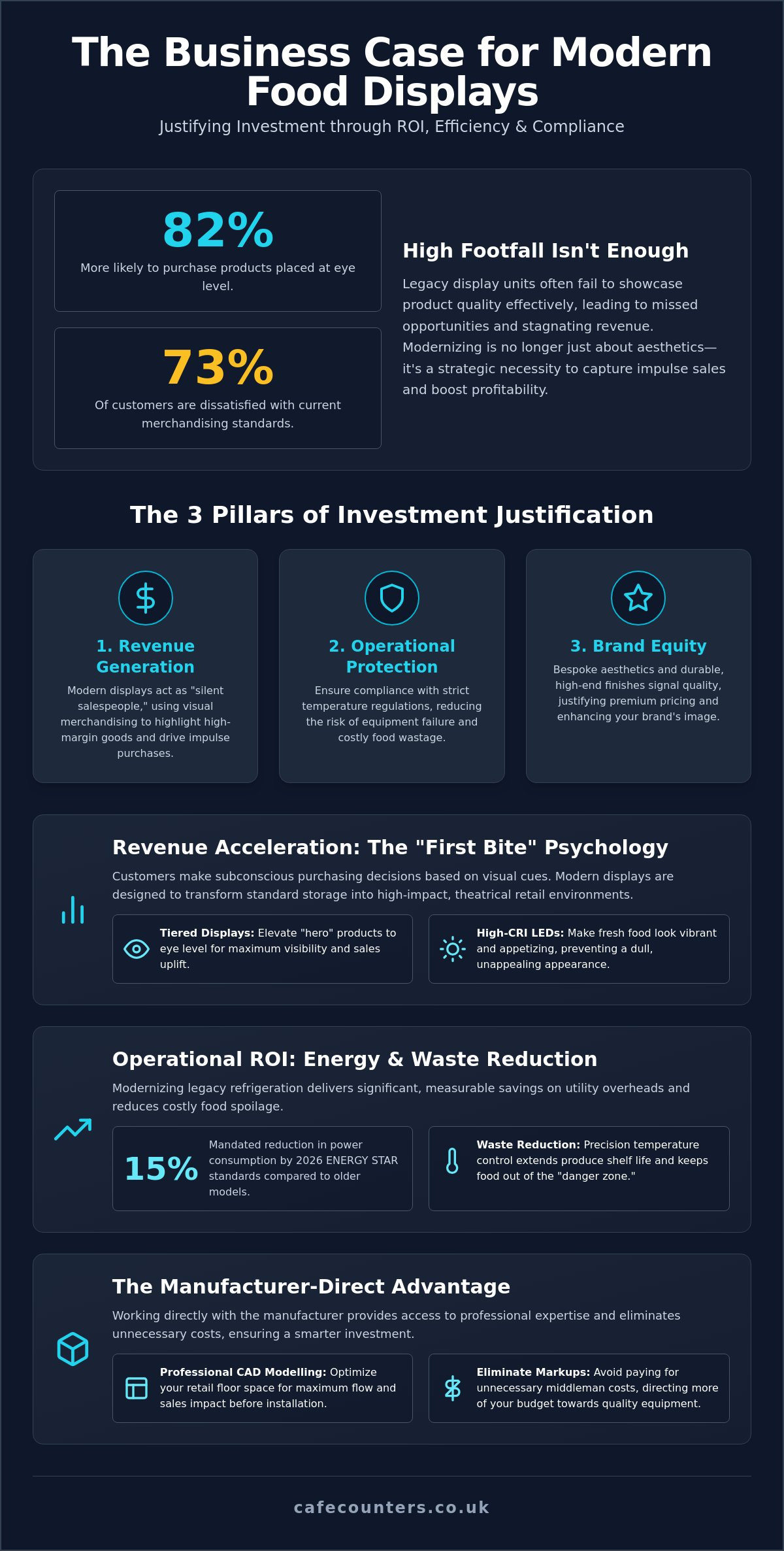 The Business Case for Modern Food Displays

Justifying Investment through ROI, Efficiency & Compliance

82%

More likely to purchase products placed at eye level.

73%

Of customers are dissatisfied with current merchandising standards.

High Footfall Isn't Enough

Legacy display units often fail to showcase product quality effectively, leading to missed opportunities and stagnating revenue. Modernizing is no longer just about aesthetics—it's a strategic necessity to capture impulse sales and boost profitability.

The 3 Pillars of Investment Justification

1. Revenue Generation

Modern displays act as "silent salespeople," using visual merchandising to highlight high-margin goods and drive impulse purchases.

2. Operational Protection

Ensure compliance with strict temperature regulations, reducing the risk of equipment failure and costly food wastage.

3. Brand Equity

Bespoke aesthetics and durable, high-end finishes signal quality, justifying premium pricing and enhancing your brand's image.

Revenue Acceleration: The "First Bite" Psychology

Customers make subconscious purchasing decisions based on visual cues. Modern displays are designed to transform standard storage into high-impact, theatrical retail environments.

Tiered Displays: Elevate "hero" products to eye level for maximum visibility and sales uplift.

High-CRI LEDs: Make fresh food look vibrant and appetizing, preventing a dull, unappealing appearance.

Operational ROI: Energy & Waste Reduction

Modernizing legacy refrigeration delivers significant, measurable savings on utility overheads and reduces costly food spoilage.

15%

Mandated reduction in power consumption by 2026 ENERGY STAR standards compared to older models.

Waste Reduction: Precision temperature control extends produce shelf life and keeps food out of the "danger zone."

The Manufacturer-Direct Advantage

Working directly with the manufacturer provides access to professional expertise and eliminates unnecessary costs, ensuring a smarter investment.

Professional CAD Modelling: Optimize your retail floor space for maximum flow and sales impact before installation.

Eliminate Markups: Avoid paying for unnecessary middleman costs, directing more of your budget towards quality equipment.

cafecounters.co.uk